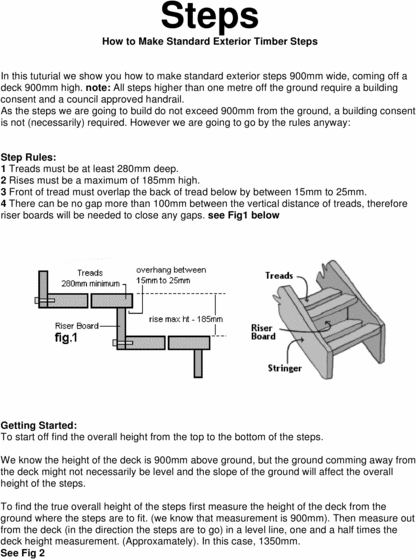 Steps
How to Make Standard Exterior Timber Steps

In this tuturial we show you how to make standard exterior steps 900mm wide, coming off a deck 900mm high. note: All steps higher than one metre off the ground require a building consent and a council approved handrail.
As the steps we are going to build do not exceed 900mm from the ground, a building consent is not (necessarily) required. However we are going to go by the rules anyway:

Step Rules:
1 Treads must be at least 280mm deep.
2 Rises must be a maximum of 185mm high.
3 Front of tread must overlap the back of tread below by between 15mm to 25mm.
4 There can be no gap more than 100mm between the vertical distance of treads, therefore riser boards will be needed to close any gaps. see Fig1 below

Treads
280mm minimum
overhang between
15mm to 25mm
rise max ht - 185mm
Riser Board
fig.1

Treads
Riser Board
Stringer

Getting Started:
To start off find the overall height from the top to the bottom of the steps.

We know the height of the deck is 900mm above ground, but the ground comming away from the deck might not necessarily be level and the slope of the ground will affect the overall height of the steps.

To find the true overall height of the steps first measure the height of the deck from the ground where the steps are to fit. (we know that measurement is 900mm). Then measure out from the deck (in the direction the steps are to go) in a level line, one and a half times the deck height measurement. (Approxamately). In this case, 1350mm.
See Fig 2