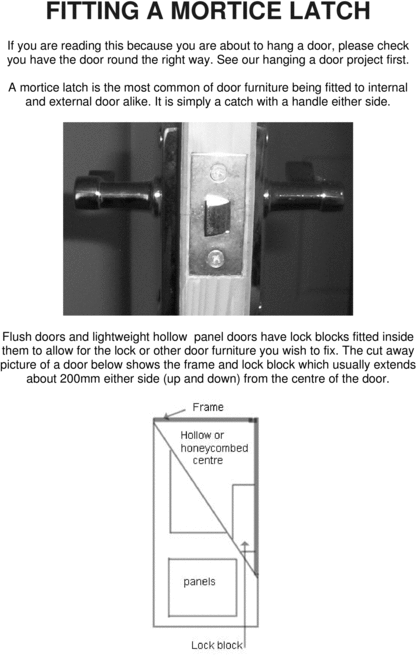 FITTING A MORTICE LATCH

If you are reading this because you are about to hang a door, please check you have the door round the right way. See our hanging a door project first.

A mortice latch is the most common of door furniture being fitted to internal and external door alike. It is simply a catch with a handle either side.

Flush doors and lightweight hollow panel doors have lock blocks fitted inside them to allow for the lock or other door furniture you wish to fix. The cut away picture of a door below shows the frame and lock block which usually extends about 200mm either side (up and down) from the centre of the door.

Frame

Hollow or honeycombed centre

panels

Lock block