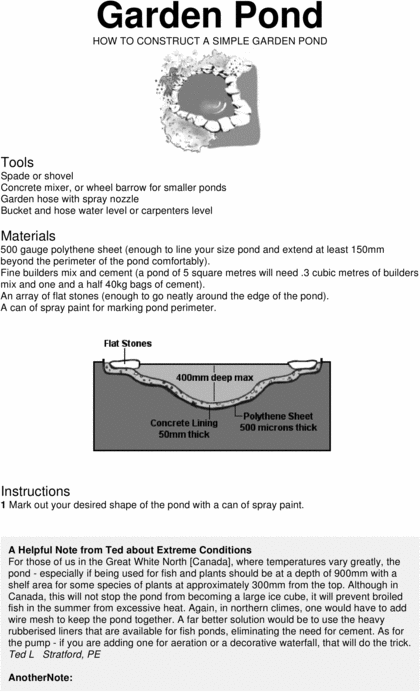 Garden Pond

HOW TO CONSTRUCT A SIMPLE GARDEN POND

Tools
Spade or shovel
Concrete mixer, or wheel barrow for smaller ponds
Garden hose with spray nozzle
Bucket and hose water level or carpenters level

Materials
500 gauge polythene sheet (enough to line your size pond and extend at least 150mm beyond the perimeter of the pond comfortably).
Fine builders mix and cement (a pond of 5 square metres will need .3 cubic metres of builders mix and one and a half 40kg bags of cement).
An array of flat stones (enough to go neatly around the edge of the pond).
A can of spray paint for marking pond perimeter.

Flat Stones
400mm deep max
Concrete Lining 50mm thick
Polythene Sheet 500 microns thick

Instructions
1 Mark out your desired shape of the pond with a can of spray paint.

A Helpful Note from Ted about Extreme Conditions
For those of us in the Great White North [Canada], where temperatures vary greatly, the pond - especially if being used for fish and plants should be at a depth of 900mm with a shelf area for some species of plants at approximately 300mm from the top. Although in Canada, this will not stop the pond from becoming a large ice cube, it will prevent broiled fish in the summer from excessive heat. Again, in northern climes, one would have to add wire mesh to keep the pond together. A far better solution would be to use the heavy rubberised liners that are available for fish ponds, eliminating the need for cement. As for the pump - if you are adding one for aeration or a decorative waterfall, that will do the trick.
Ted L Stratford, PE

AnotherNote: